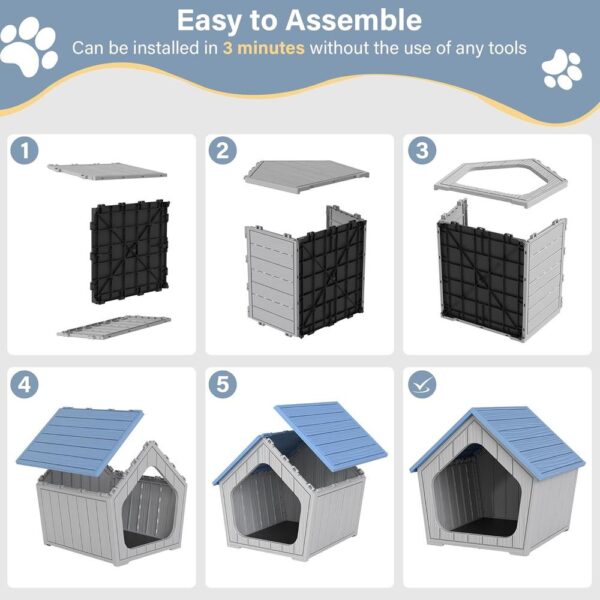 Easy to Assemble

Can be installed in 3 minutes without the use of any tools

1

2

3

4

5