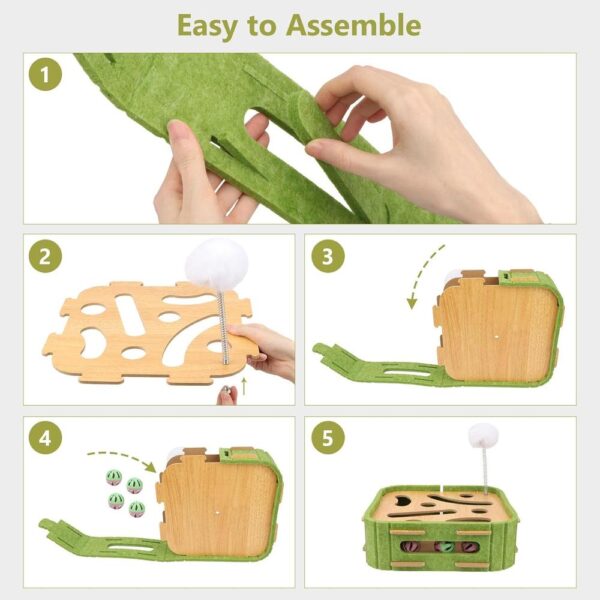 Easy to Assemble

1

2

3

4

5