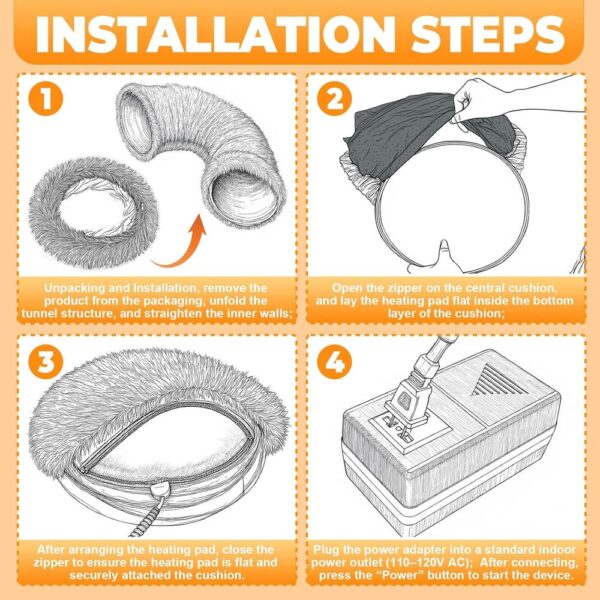 INSTALLATION STEPS

1

Unpacking and Installation, remove the product from the packaging, unfold the tunnel structure, and straighten the inner walls;

2

Open the zipper on the central cushion, and lay the heating pad flat inside the bottom layer of the cushion;

3

After arranging the heating pad, close the zipper to ensure the heating pad is flat and securely attached the cushion.

4

Plug the power adapter into a standard indoor power outlet (110–120V AC); After connecting, press the "Power" button to start the device.