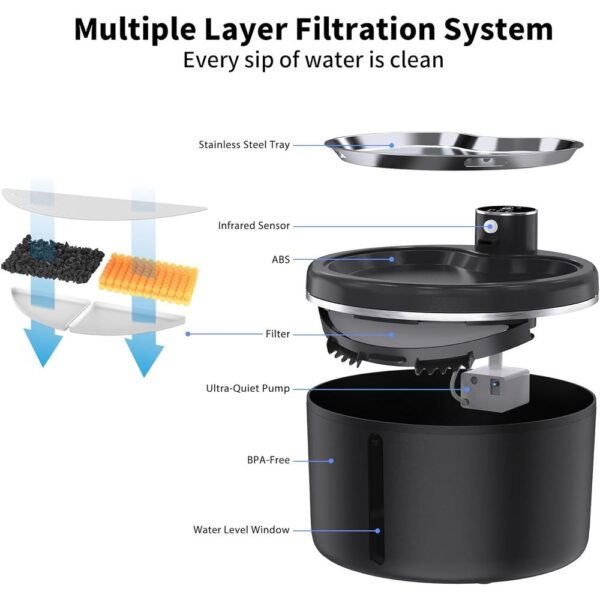 Multiple Layer Filtration System
Every sip of water is clean

Stainless Steel Tray

Infrared Sensor

ABS

Filter

Ultra-Quiet Pump

BPA-Free

Water Level Window