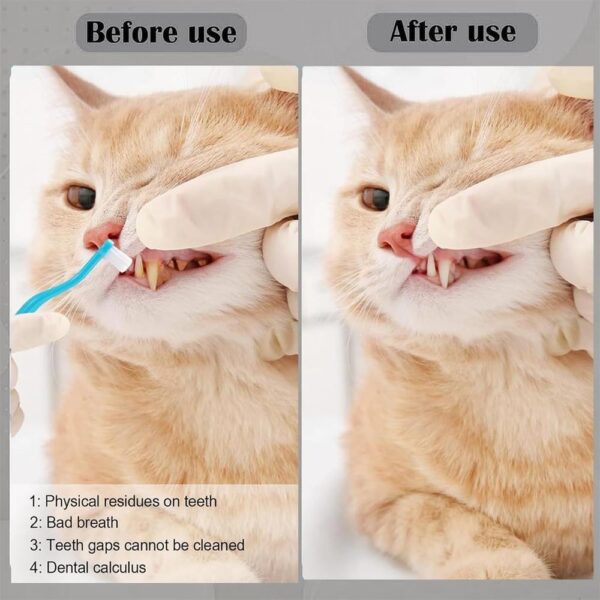 Before use

After use

1: Physical residues on teeth
2: Bad breath
3: Teeth gaps cannot be cleaned
4: Dental calculus