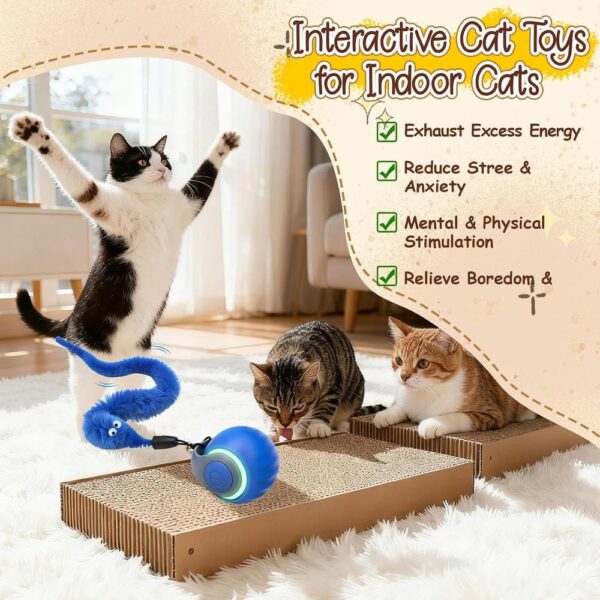 Interactive Cat Toys for Indoor Cats

Exhaust Excess Energy

Reduce Stree & Anxiety

Mental & Physical Stimulation

Relieve Boredom &